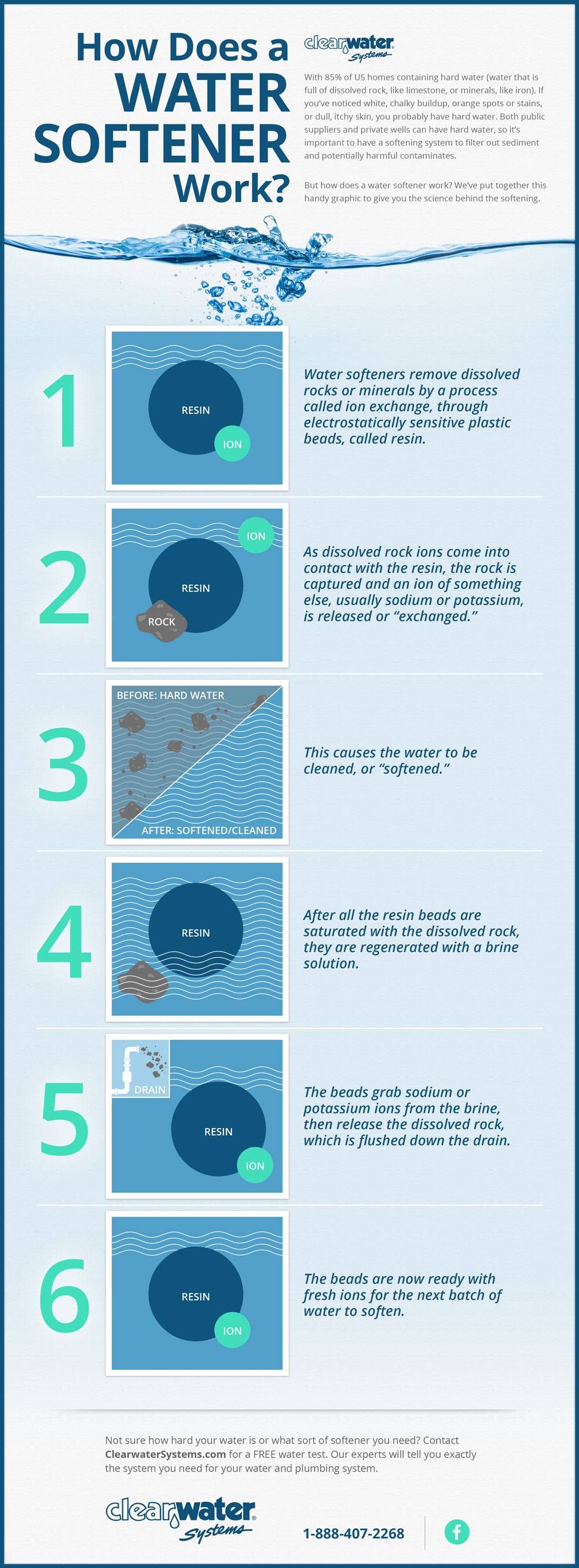 How Does a WATER SOFTENER Work?

clearwater Systems

With 85% of US homes containing hard water (water that is full of dissolved rock, like limestone, or minerals, like iron). If you've noticed white, chalky buildup, orange spots or stains, or dull, itchy skin, you probably have hard water. Both public suppliers and private wells can have hard water, so it's important to have a softening system to filter out sediment and potentially harmful contaminates.

But how does a water softener work? We've put together this handy graphic to give you the science behind the softening.

1

RESIN

ION

Water softeners remove dissolved rocks or minerals by a process called ion exchange, through electrostatically sensitive plastic beads, called resin.

2

ION

RESIN

ROCK

As dissolved rock ions come into contact with the resin, the rock is captured and an ion of something else, usually sodium or potassium, is released or "exchanged."

3

BEFORE: HARD WATER

AFTER: SOFTENED/CLEANED

This causes the water to be cleaned, or "softened."

4

RESIN

After all the resin beads are saturated with the dissolved rock, they are regenerated with a brine solution.

5

DRAIN

RESIN

ION

The beads grab sodium or potassium ions from the brine, then release the dissolved rock, which is flushed down the drain.

6

RESIN

ION

The beads are now ready with fresh ions for the next batch of water to soften.

Not sure how hard your water is or what sort of softener you need? Contact ClearwaterSystems.com for a FREE water test. Our experts will tell you exactly the system you need for your water and plumbing system.

clearwater Systems

1-888-407-2268

f